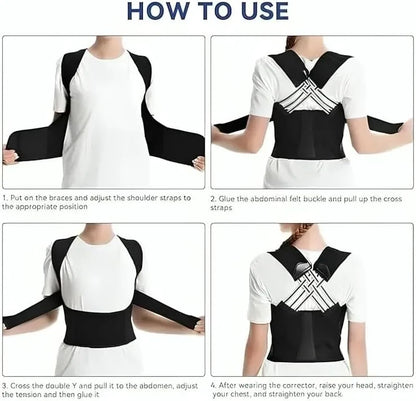 HOW TO USE

1. Put on the braces and adjust the shoulder straps to the appropriate position

2. Glue the abdominal felt buckle and pull up the cross straps

3. Cross the double Y and pull it to the abdomen, adjust the tension and then glue it

4. After wearing the corrector, raise your head, straighten your chest, and straighten your back