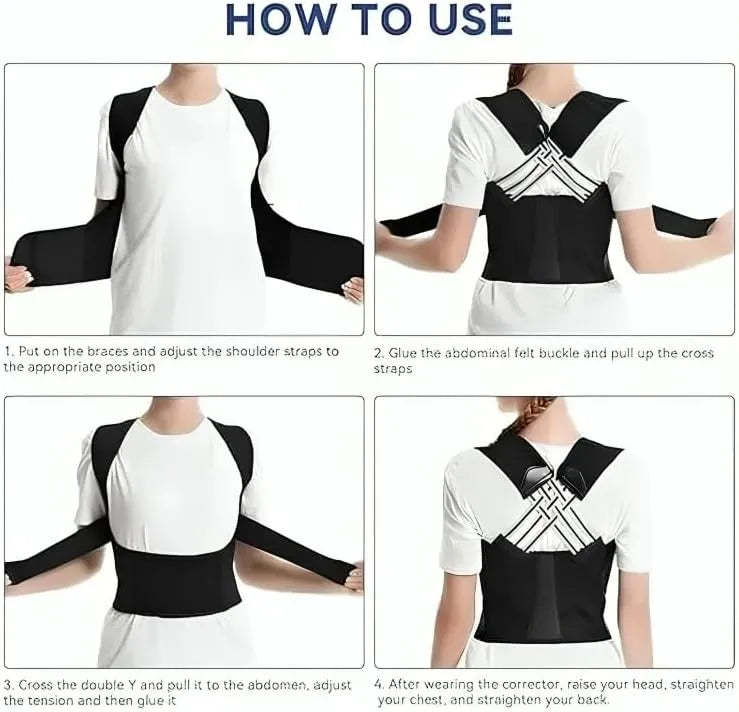 HOW TO USE

1. Put on the braces and adjust the shoulder straps to the appropriate position

2. Glue the abdominal felt buckle and pull up the cross straps

3. Cross the double Y and pull it to the abdomen, adjust the tension and then glue it

4. After wearing the corrector, raise your head, straighten your chest, and straighten your back.